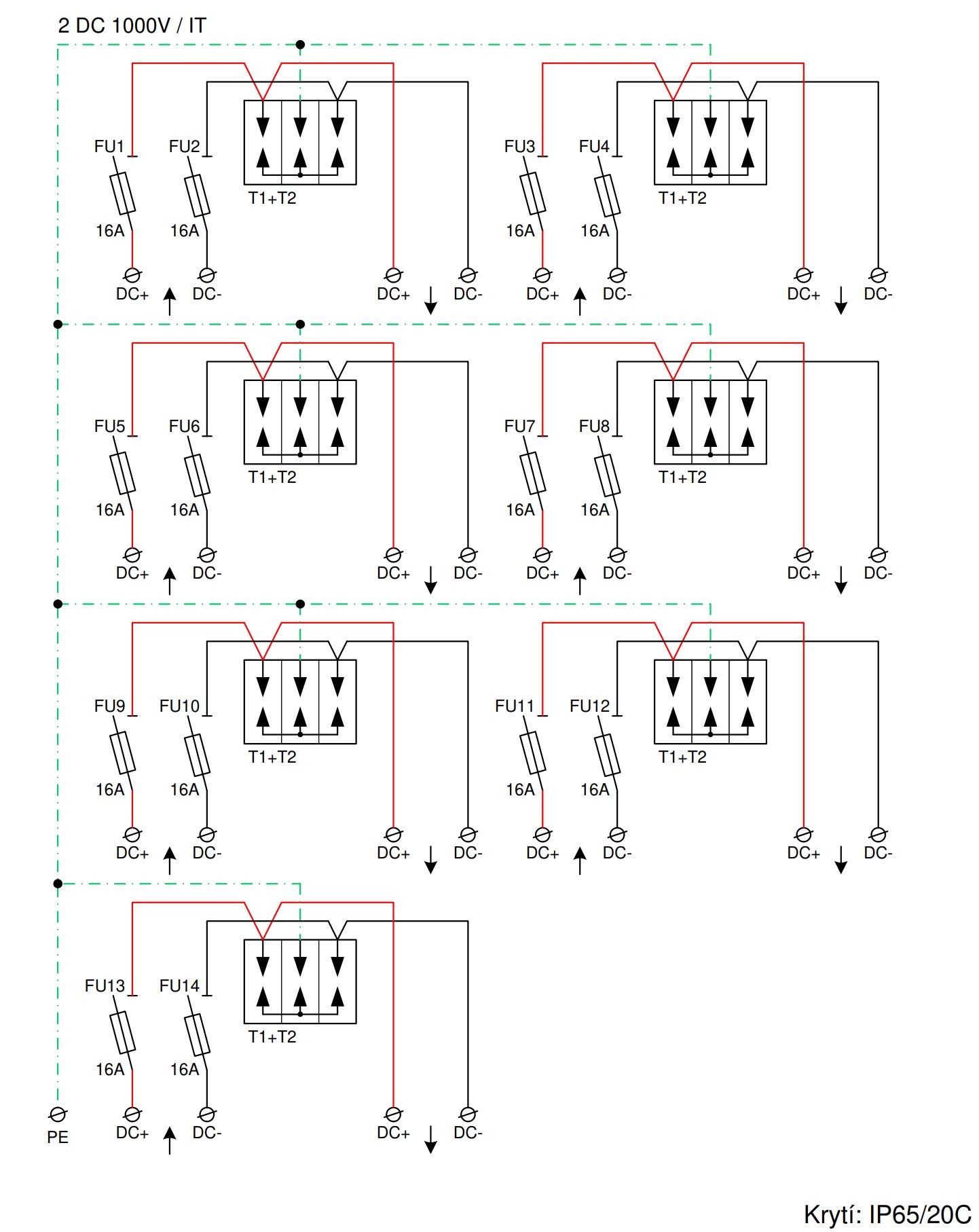 2 DC 1000V / IT

FU1 FU2 T1+T2 16A 16A DC+ DC- DC+ DC-

FU3 FU4 T1+T2 16A 16A DC+ DC- DC+ DC-

FU5 FU6 T1+T2 16A 16A DC+ DC- DC+ DC-

FU7 FU8 T1+T2 16A 16A DC+ DC- DC+ DC-

FU9 FU10 T1+T2 16A 16A DC+ DC- DC+ DC-

FU11 FU12 T1+T2 16A 16A DC+ DC- DC+ DC-

FU13 FU14 T1+T2 16A 16A PE DC+ DC- DC+ DC-

Krytí: IP65/20C